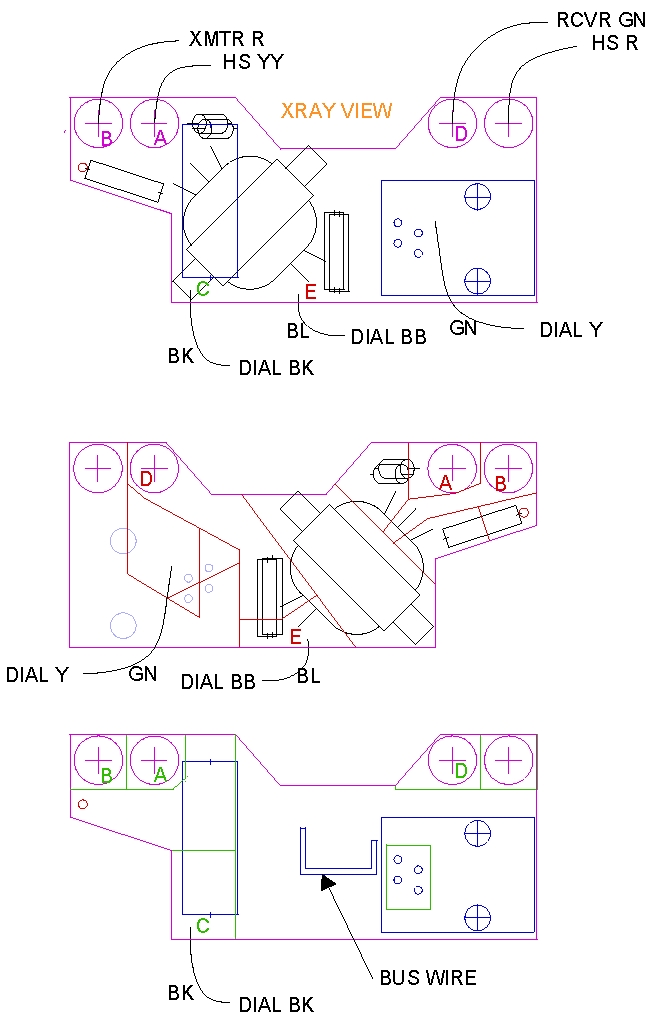 XMTR R
HS YY
RCVR GN
HS R
XRAY VIEW
B
A
D
C
E
BL
DIAL BB
GN
DIAL Y
BK
DIAL BK

D
A
B
E
DIAL Y
GN
DIAL BB
BL

B
A
D
C
BUS WIRE
BK
DIAL BK