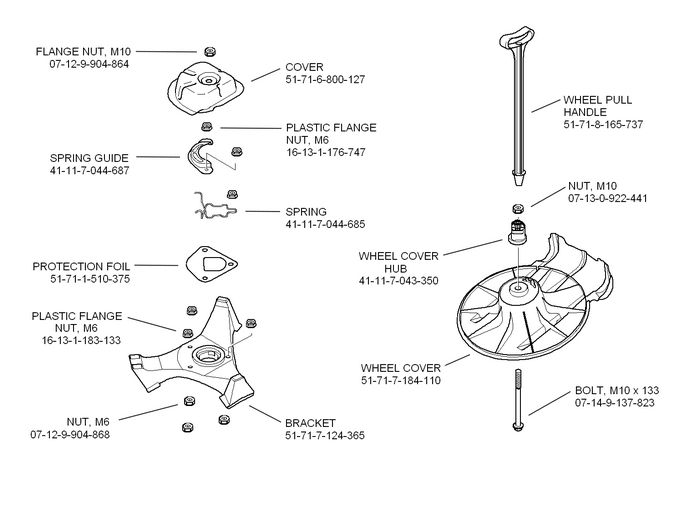 FLANGE NUT, M10
07-12-9-904-864

COVER
51-71-6-800-127

PLASTIC FLANGE
NUT, M6
16-13-1-176-747

SPRING GUIDE
41-11-7-044-687

SPRING
41-11-7-044-685

PROTECTION FOIL
51-71-1-510-375

PLASTIC FLANGE
NUT, M6
16-13-1-183-133

NUT, M6
07-12-9-904-868

BRACKET
51-71-7-124-365

WHEEL PULL
HANDLE
51-71-8-165-737

NUT, M10
07-13-0-922-441

WHEEL COVER
HUB
41-11-7-043-350

WHEEL COVER
51-71-7-184-110

BOLT, M10 x 133
07-14-9-137-823