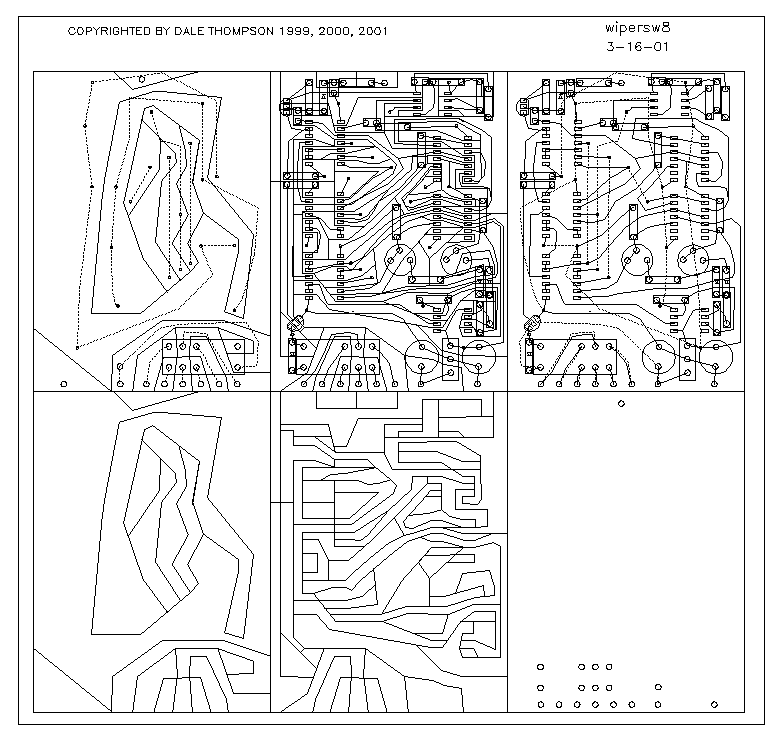 COPYRIGHTED BY DALE THOMPSON 1999, 2000, 2001

wipersw8
3-16-01